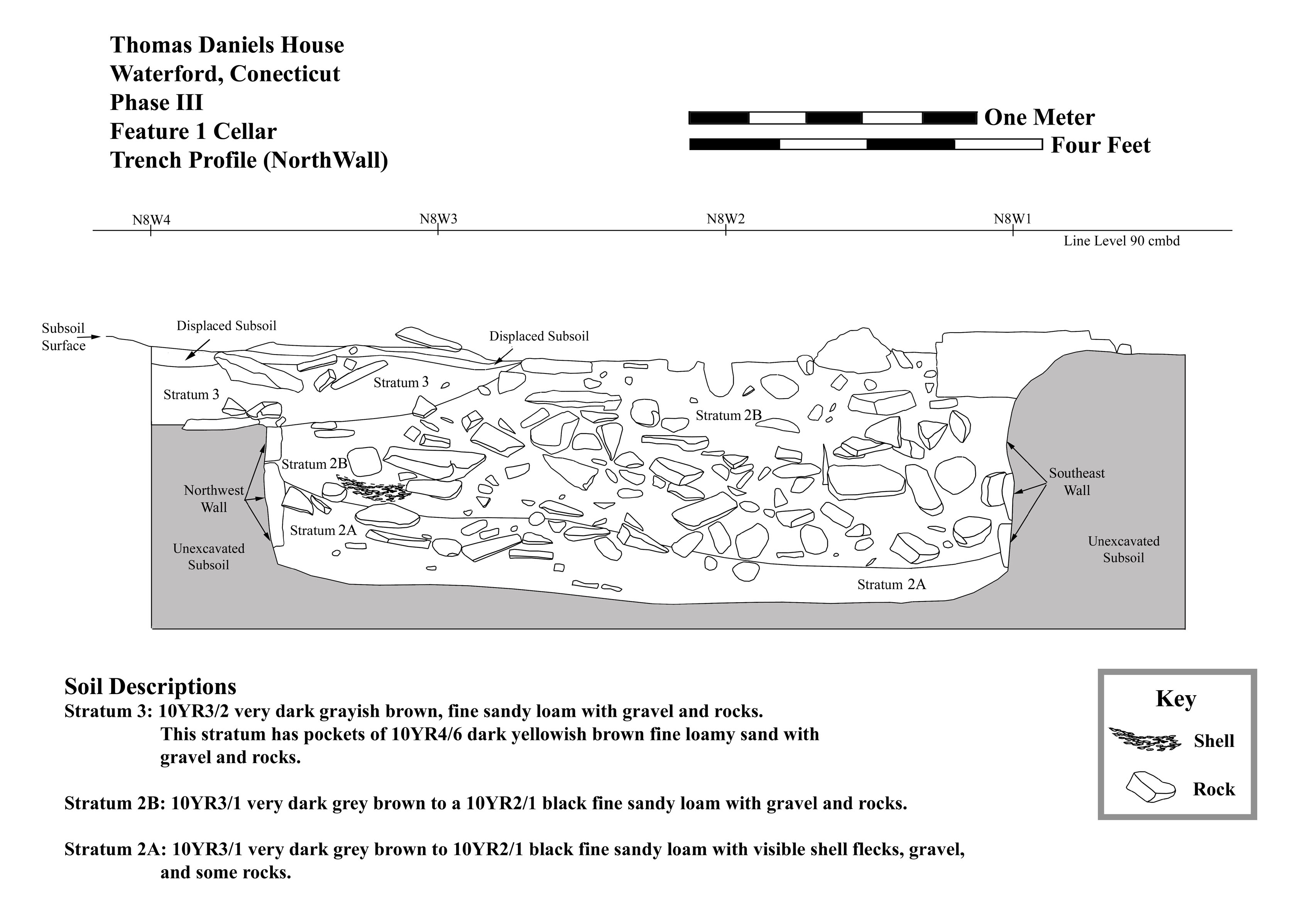 Thomas Daniels House
Waterford, Conecticut
Phase III
Feature 1 Cellar
Trench Profile (NorthWall)

One Meter
Four Feet

N8W4
N8W3
N8W2
N8W1
Line Level 90 cmbd

Subsoil Surface
Displaced Subsoil
Displaced Subsoil
Stratum 3
Stratum 3
Stratum 2B
Stratum 2B
Northwest Wall
Stratum 2A
Unexcavated Subsoil
Southeast Wall
Unexcavated Subsoil
Stratum 2A

Soil Descriptions
Stratum 3: 10YR3/2 very dark grayish brown, fine sandy loam with gravel and rocks. This stratum has pockets of 10YR4/6 dark yellowish brown fine loamy sand with gravel and rocks.

Stratum 2B: 10YR3/1 very dark grey brown to a 10YR2/1 black fine sandy loam with gravel and rocks.

Stratum 2A: 10YR3/1 very dark grey brown to 10YR2/1 black fine sandy loam with visible shell flecks, gravel, and some rocks.

Key
Shell
Rock