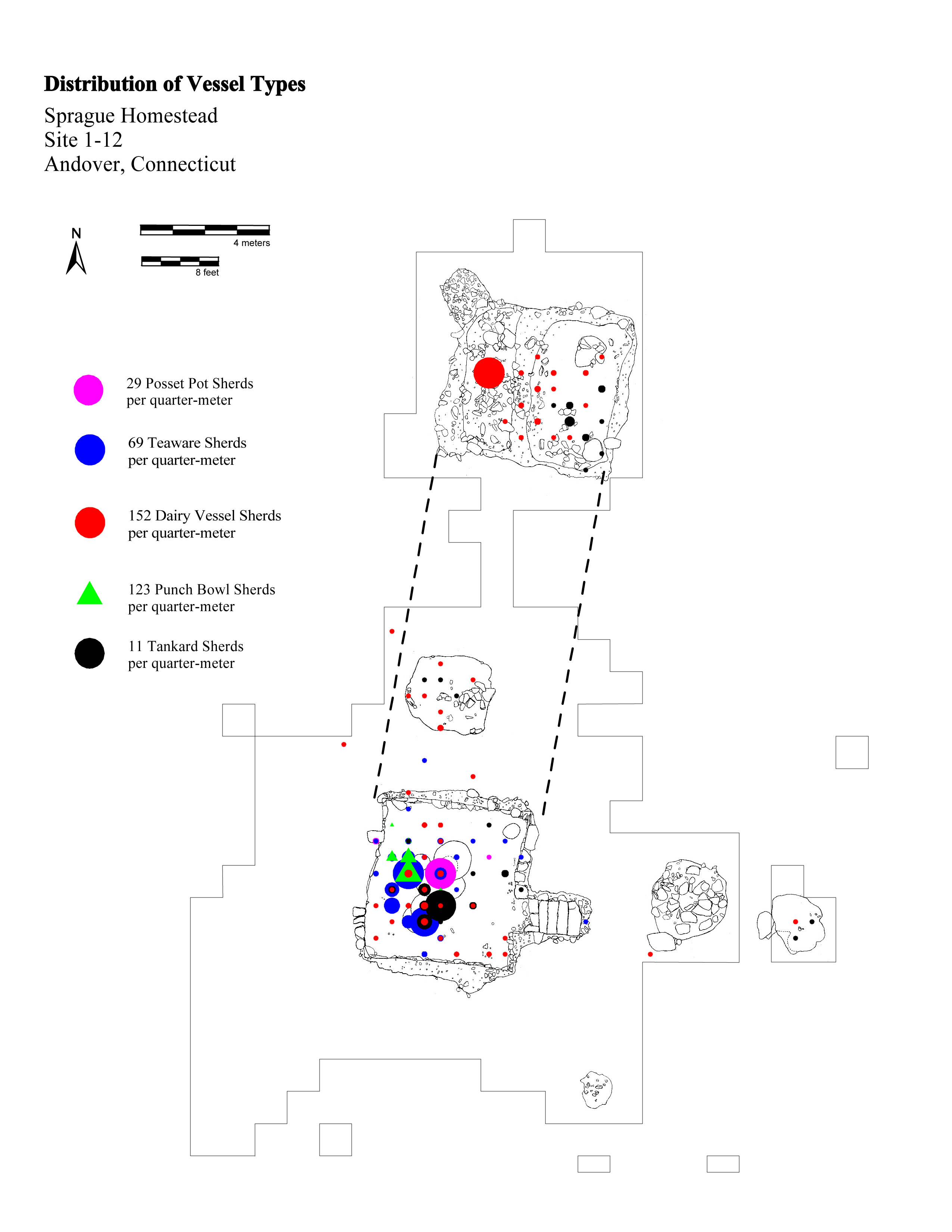 Distribution of Vessel Types

Sprague Homestead
Site 1-12
Andover, Connecticut

N

4 meters

8 feet

29 Posset Pot Sherds
per quarter-meter

69 Teaware Sherds
per quarter-meter

152 Dairy Vessel Sherds
per quarter-meter

123 Punch Bowl Sherds
per quarter-meter

11 Tankard Sherds
per quarter-meter