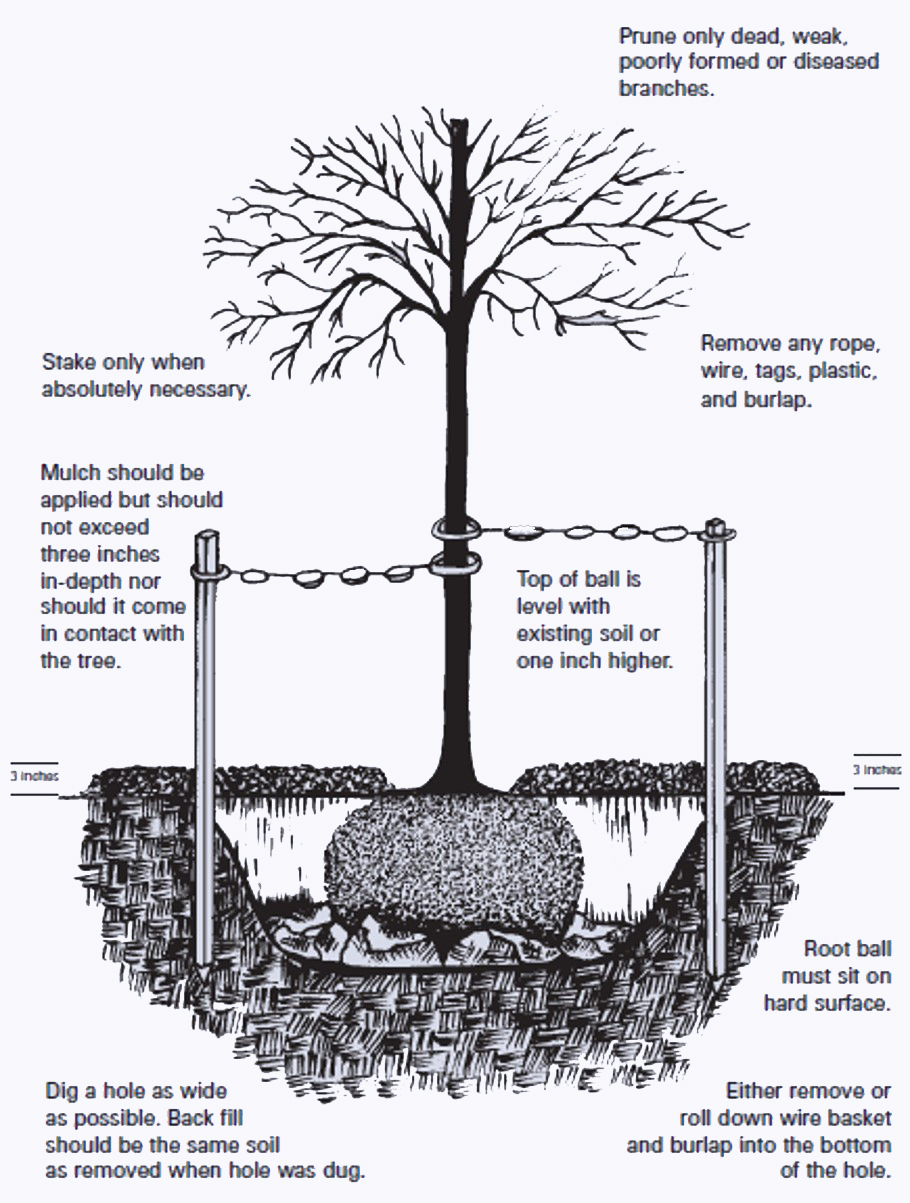 Prune only dead, weak, poorly formed or diseased branches.

Stake only when absolutely necessary.

Remove any rope, wire, tags, plastic, and burlap.

Mulch should be applied but should not exceed three inches in-depth nor should it come in contact with the tree.

Top of ball is level with existing soil or one inch higher.

3 inches

3 inches

Root ball must sit on hard surface.

Dig a hole as wide as possible. Back fill should be the same soil as removed when hole was dug.

Either remove or roll down wire basket and burlap into the bottom of the hole.