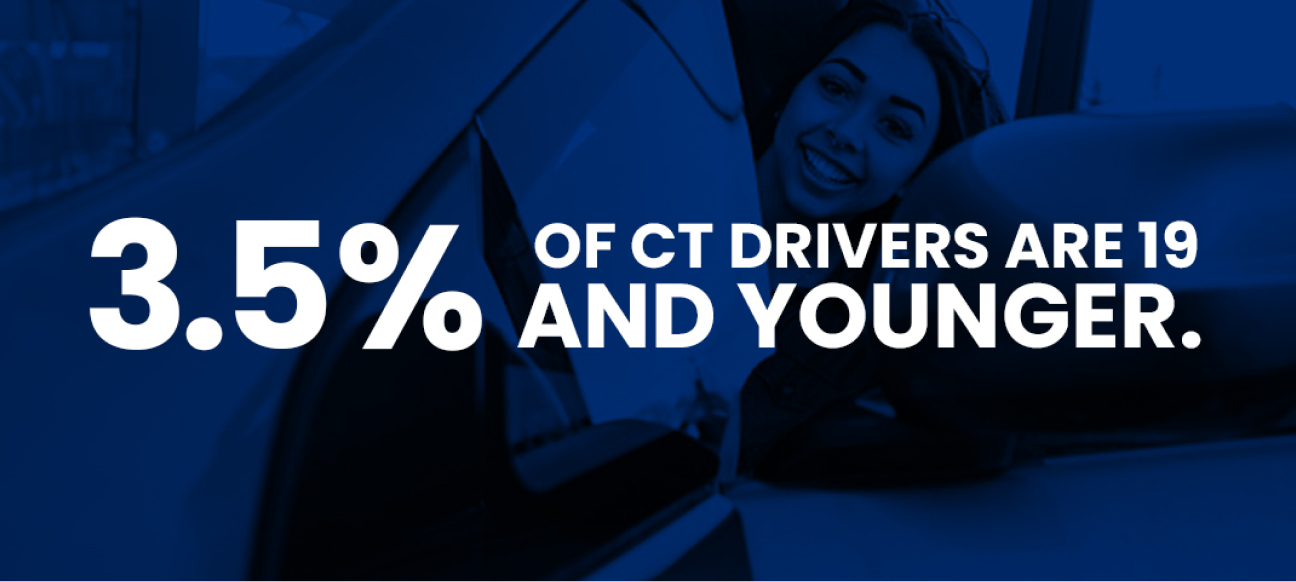 3.5% OF CT DRIVERS ARE 19 AND YOUNGER.