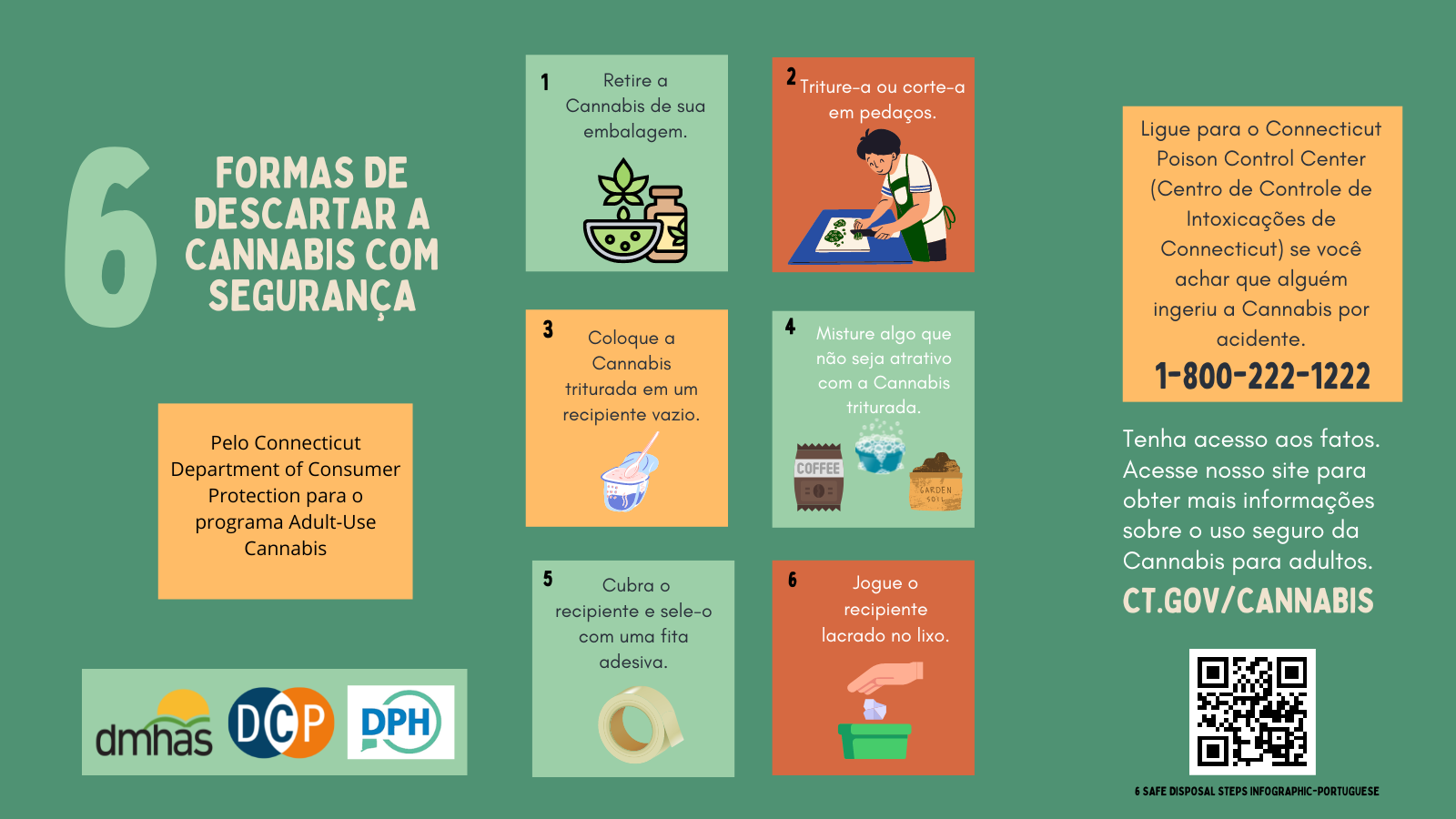 6

FORMAS DE DESCARTAR A CANNABIS COM SEGURANÇA

Pelo Connecticut Department of Consumer Protection para o programa Adult-Use Cannabis

dmhas DCP DPH

1 Retire a Cannabis de sua embalagem.

2 Triture-a ou corte-a em pedaços.

3 Coloque a Cannabis triturada em um recipiente vazio.

4 Misture algo que não seja atrativo com a Cannabis triturada.

COFFEE

GARDEN SOIL

5 Cubra o recipiente e sele-o com uma fita adesiva.

6 Jogue o recipiente lacrado no lixo.

Ligue para o Connecticut Poison Control Center (Centro de Controle de Intoxicações de Connecticut) se você achar que alguém ingeriu a Cannabis por acidente.

1-800-222-1222

Tenha acesso aos fatos. Acesse nosso site para obter mais informações sobre o uso seguro da Cannabis para adultos.

CT.GOV/CANNABIS

6 SAFE DISPOSAL STEPS INFOGRAPHIC-PORTUGUESE