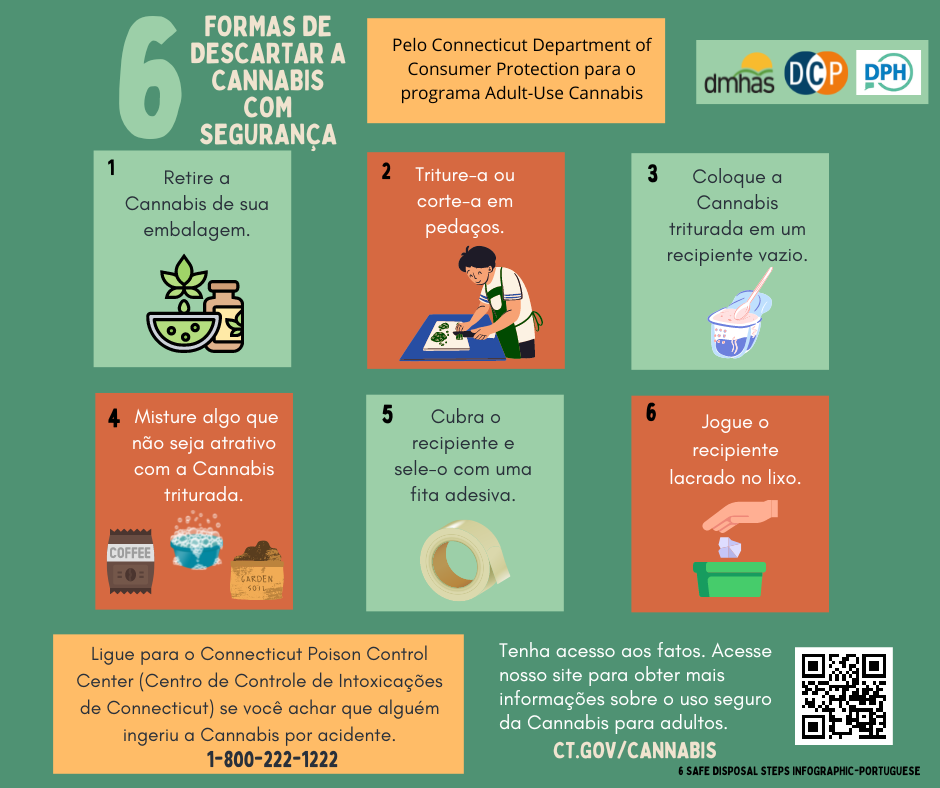 6 FORMAS DE DESCARTAR A CANNABIS COM SEGURANÇA

Pelo Connecticut Department of Consumer Protection para o programa Adult-Use Cannabis

dmhas DCP DPH

1 Retire a Cannabis de sua embalagem.

2 Triture-a ou corte-a em pedaços.

3 Coloque a Cannabis triturada em um recipiente vazio.

4 Misture algo que não seja atrativo com a Cannabis triturada.

COFFEE

GARDEN SOIL

5 Cubra o recipiente e sele-o com uma fita adesiva.

6 Jogue o recipiente lacrado no lixo.

Ligue para o Connecticut Poison Control Center (Centro de Controle de Intoxicações de Connecticut) se você achar que alguém ingeriu a Cannabis por acidente.
1-800-222-1222

Tenha acesso aos fatos. Acesse nosso site para obter mais informações sobre o uso seguro da Cannabis para adultos.
CT.GOV/CANNABIS

6 SAFE DISPOSAL STEPS INFOGRAPHIC-PORTUGUESE