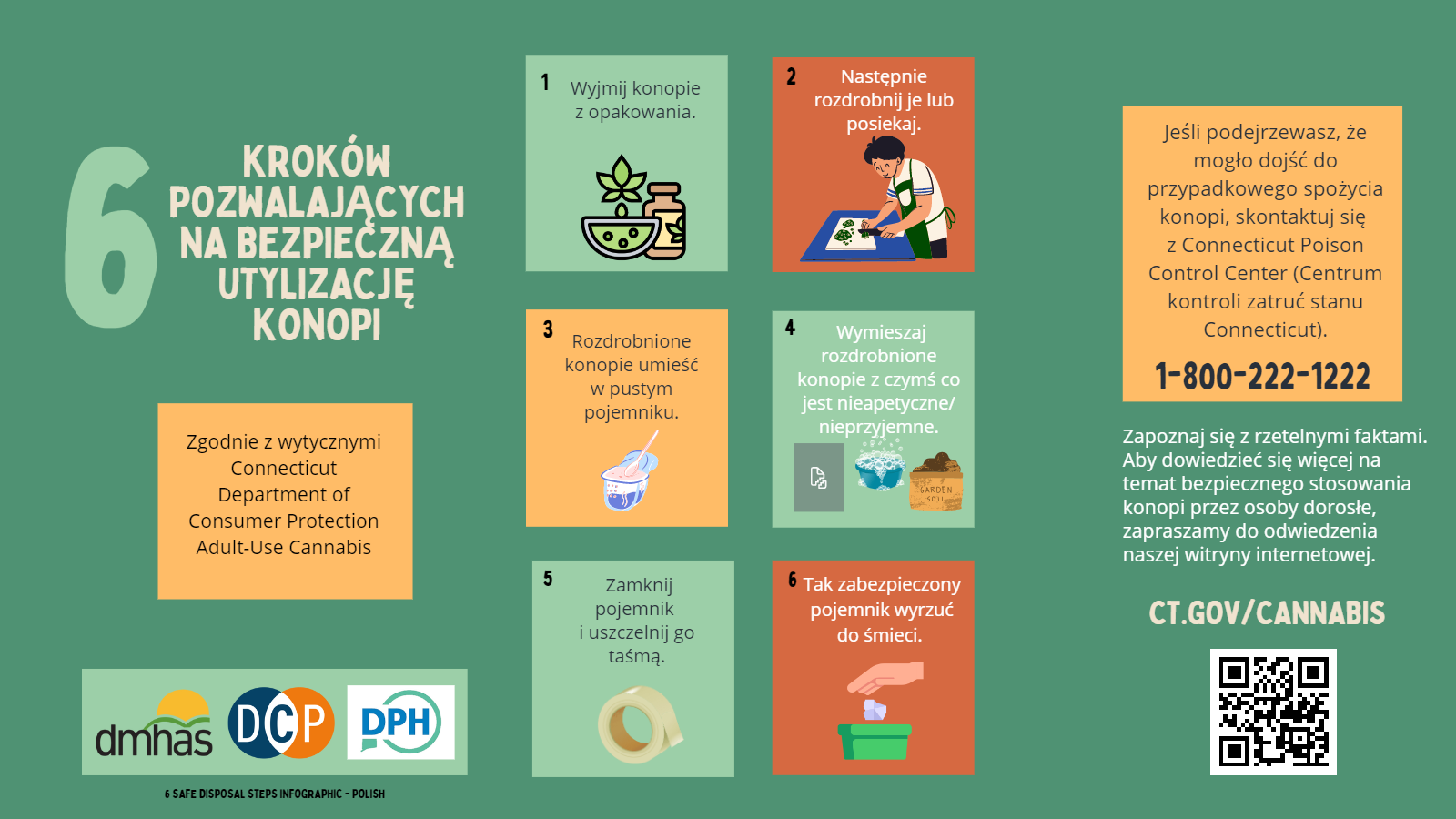 6 KROKÓW POZWALAJĄCYCH NA BEZPIECZNĄ UTYLIZACJĘ KONOPI

Zgodnie z wytycznymi Connecticut Department of Consumer Protection Adult-Use Cannabis

dmhas DCP DPH

6 SAFE DISPOSAL STEPS INFOGRAPHIC - POLISH

1 Wyjmij konopie z opakowania.

2 Następnie rozdrobnij je lub posiekaj.

3 Rozdrobnione konopie umieść w pustym pojemniku.

4 Wymieszaj rozdrobnione konopie z czymś co jest nieapetyczne/ nieprzyjemne.

GARDEN SOIL

5 Zamknij pojemnik i uszczelnij go taśmą.

6 Tak zabezpieczony pojemnik wyrzuć do śmieci.

Jeśli podejrzewasz, że mogło dojść do przypadkowego spożycia konopi, skontaktuj się z Connecticut Poison Control Center (Centrum kontroli zatruć stanu Connecticut).

1-800-222-1222

Zapoznaj się z rzetelnymi faktami. Aby dowiedzieć się więcej na temat bezpiecznego stosowania konopi przez osoby dorosłe, zapraszamy do odwiedzenia naszej witryny internetowej.

CT.GOV/CANNABIS