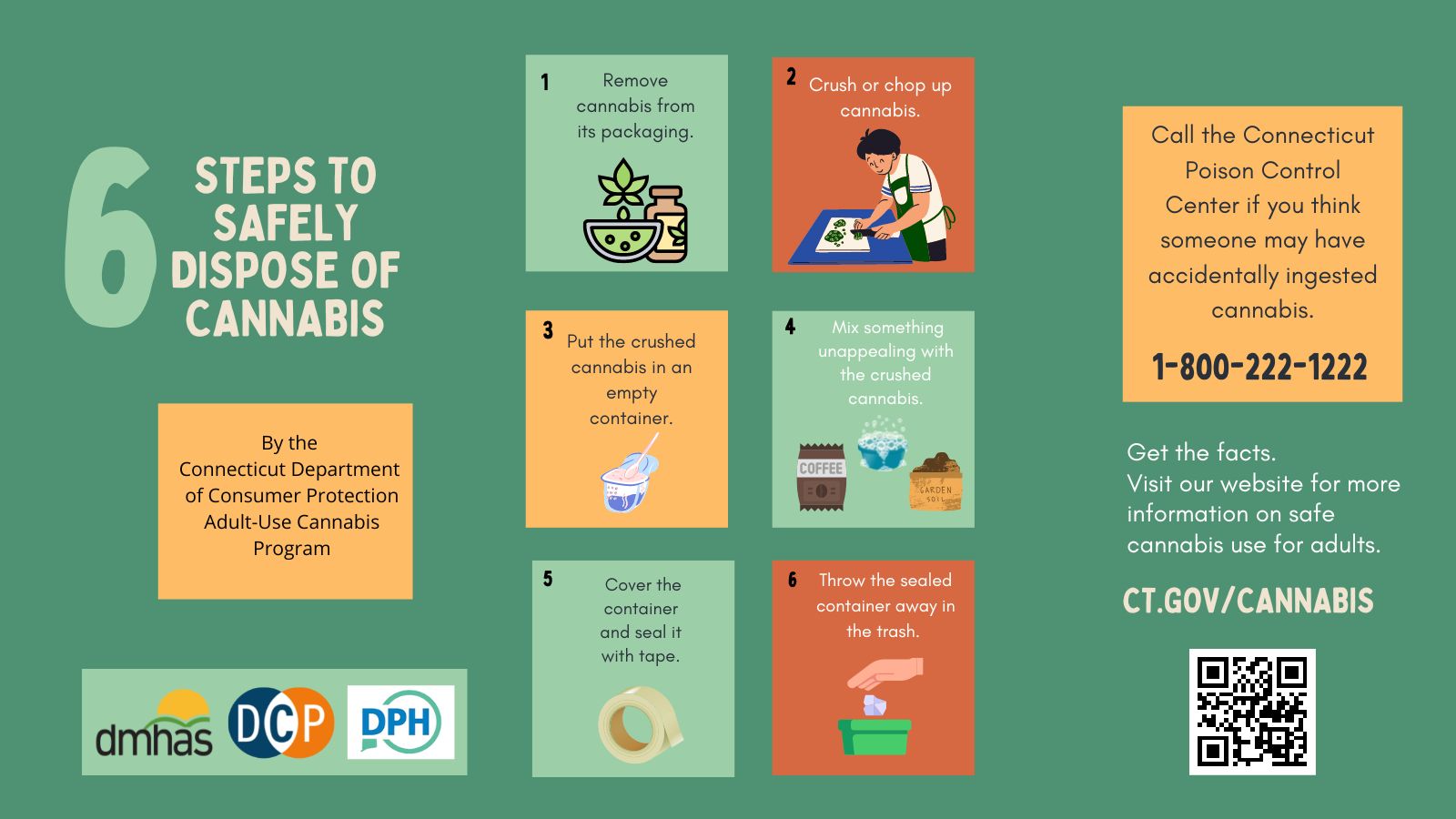 6 STEPS TO SAFELY DISPOSE OF CANNABIS

By the Connecticut Department of Consumer Protection Adult-Use Cannabis Program

dmhas DCP DPH

1 Remove cannabis from its packaging.

2 Crush or chop up cannabis.

3 Put the crushed cannabis in an empty container.

4 Mix something unappealing with the crushed cannabis.

COFFEE

GARDEN SOIL

5 Cover the container and seal it with tape.

6 Throw the sealed container away in the trash.

Call the Connecticut Poison Control Center if you think someone may have accidentally ingested cannabis.

1-800-222-1222

Get the facts.
Visit our website for more information on safe cannabis use for adults.

CT.GOV/CANNABIS