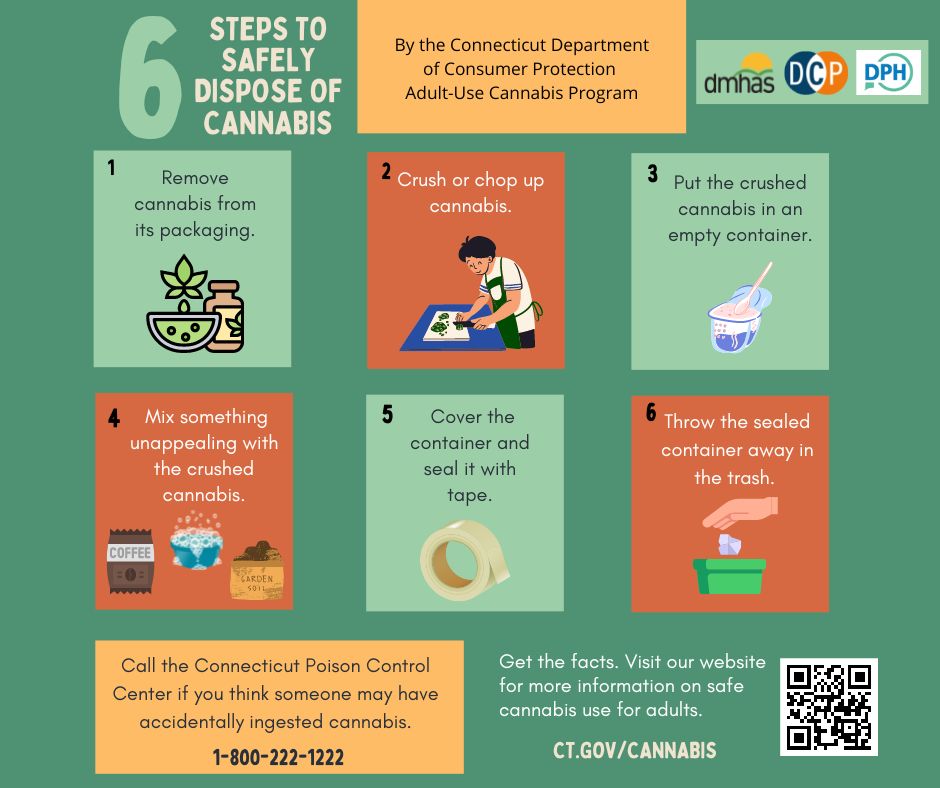 6 STEPS TO SAFELY DISPOSE OF CANNABIS

By the Connecticut Department of Consumer Protection Adult-Use Cannabis Program

dmhas DCP DPH

1 Remove cannabis from its packaging.

2 Crush or chop up cannabis.

3 Put the crushed cannabis in an empty container.

4 Mix something unappealing with the crushed cannabis.

COFFEE

GARDEN SOIL

5 Cover the container and seal it with tape.

6 Throw the sealed container away in the trash.

Call the Connecticut Poison Control Center if you think someone may have accidentally ingested cannabis.

1-800-222-1222

Get the facts. Visit our website for more information on safe cannabis use for adults.

CT.GOV/CANNABIS