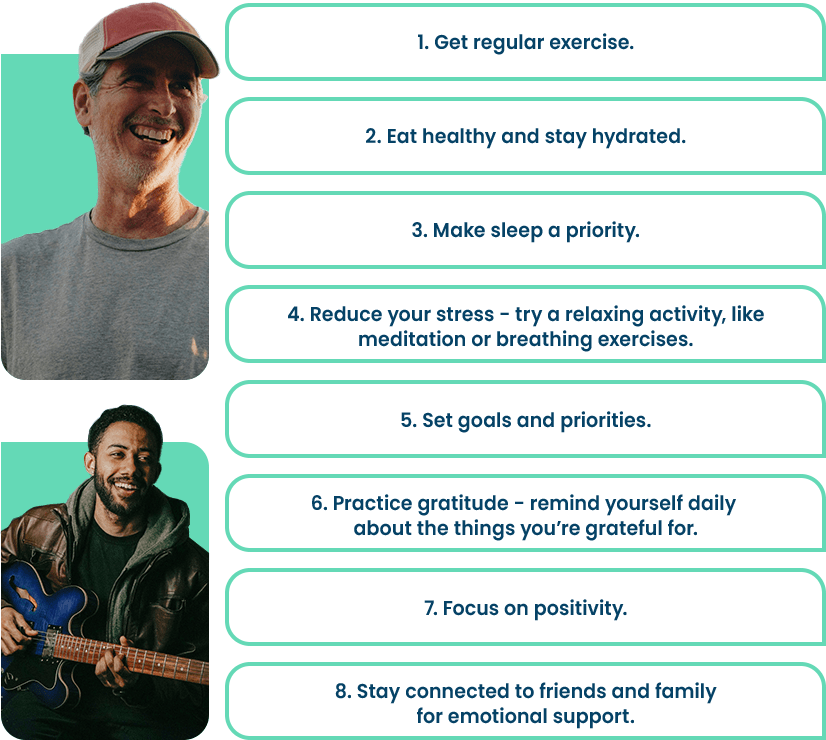 1. Get regular exercise.

2. Eat healthy and stay hydrated.

3. Make sleep a priority.

4. Reduce your stress - try a relaxing activity, like meditation or breathing exercises.

5. Set goals and priorities.

6. Practice gratitude - remind yourself daily about the things you're grateful for.

7. Focus on positivity.

8. Stay connected to friends and family for emotional support.