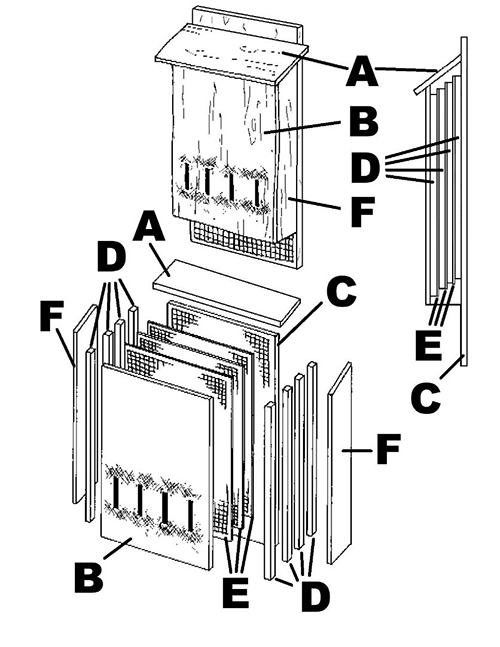 A
B
D
F
A
D
C
F
E
C
F
B
E
D