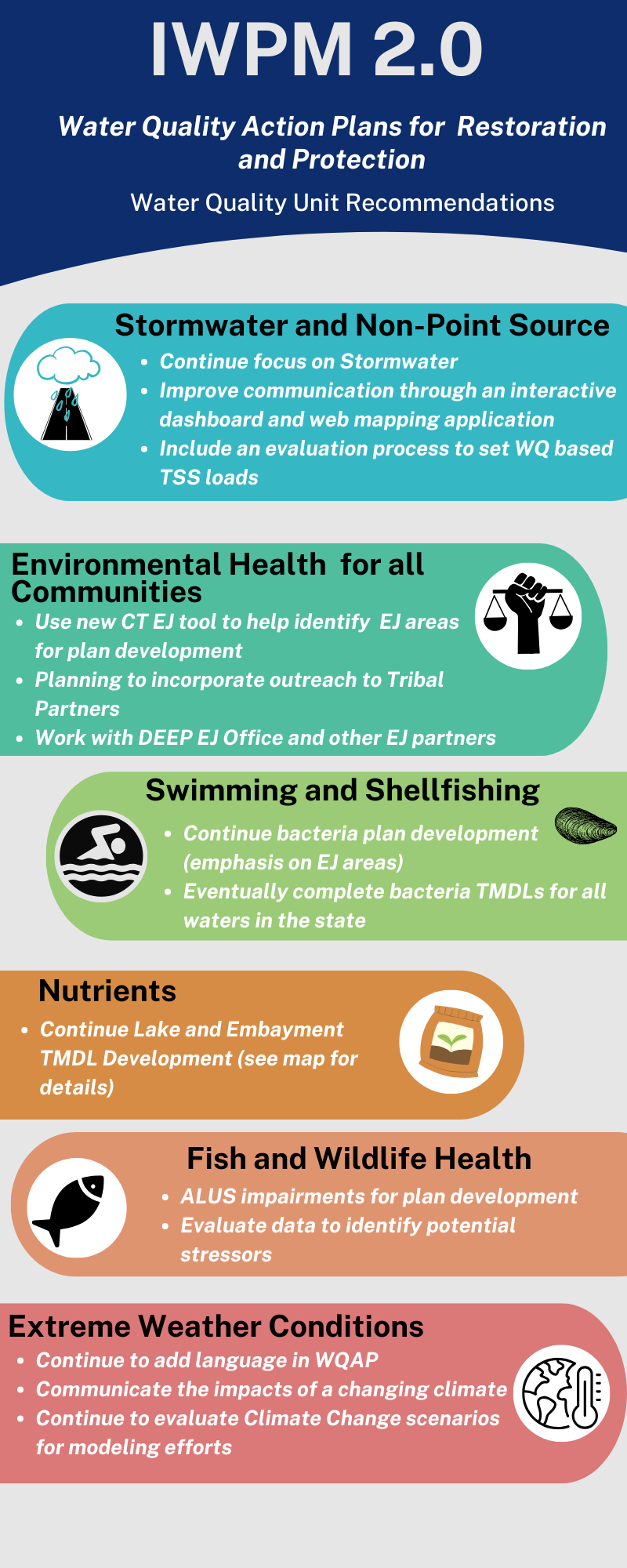 IWPM 2.0

Water Quality Action Plans for Restoration and Protection

Water Quality Unit Recommendations

Stormwater and Non-Point Source

- Continue focus on Stormwater
- Improve communication through an interactive dashboard and web mapping application
- Include an evaluation process to set WQ based TSS loads

Environmental Health for all Communities

- Use new CT EJ tool to help identify EJ areas for plan development
- Planning to incorporate outreach to Tribal Partners
- Work with DEEP EJ Office and other EJ partners

Swimming and Shellfishing

- Continue bacteria plan development (emphasis on EJ areas)
- Eventually complete bacteria TMDLs for all waters in the state

Nutrients

- Continue Lake and Embayment TMDL Development (see map for details)

Fish and Wildlife Health

- ALUS impairments for plan development
- Evaluate data to identify potential stressors

Extreme Weather Conditions

- Continue to add language in WQAP
- Communicate the impacts of a changing climate
- Continue to evaluate Climate Change scenarios for modeling efforts